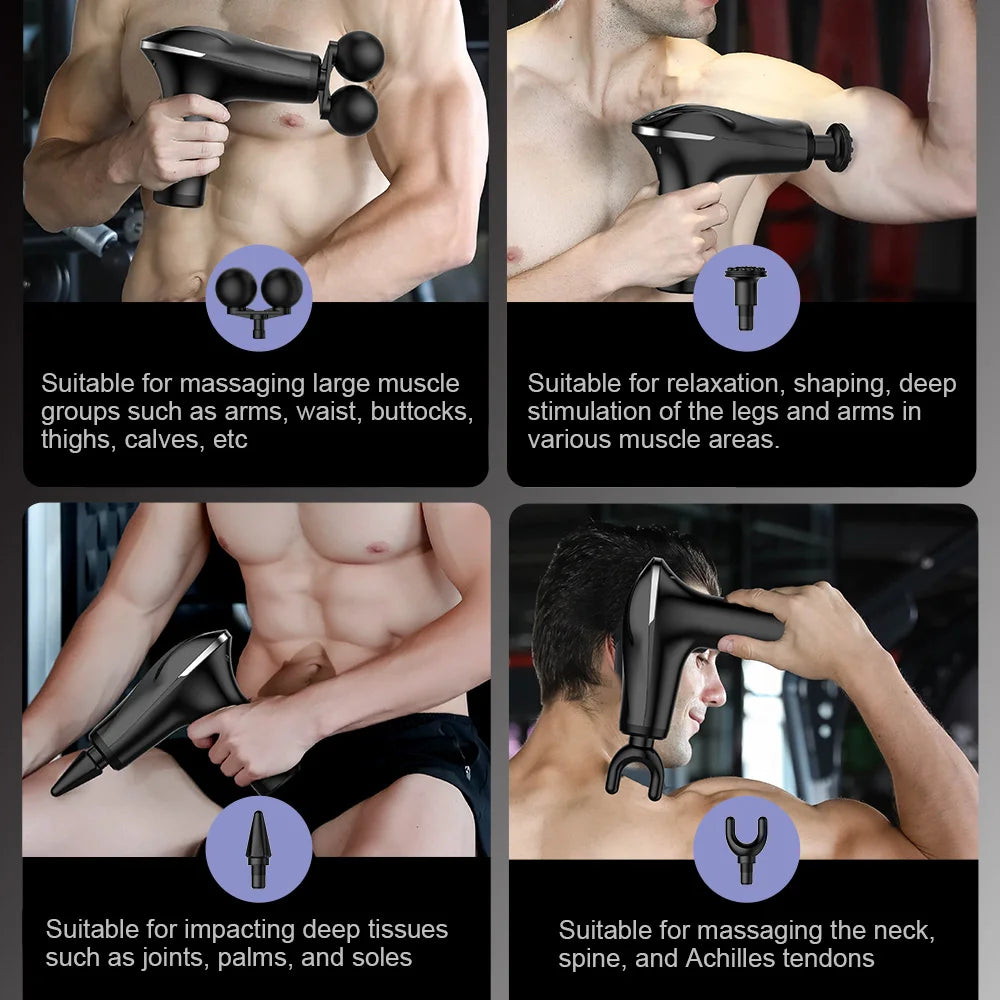 Suitable for massaging large muscle groups such as arms, waist, buttocks, thighs, calves, etc

Suitable for relaxation, shaping, deep stimulation of the legs and arms in various muscle areas.

Suitable for impacting deep tissues such as joints, palms, and soles

Suitable for massaging the neck, spine, and Achilles tendons