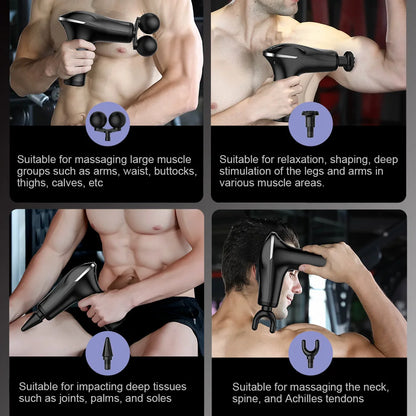 Suitable for massaging large muscle groups such as arms, waist, buttocks, thighs, calves, etc

Suitable for relaxation, shaping, deep stimulation of the legs and arms in various muscle areas.

Suitable for impacting deep tissues such as joints, palms, and soles

Suitable for massaging the neck, spine, and Achilles tendons