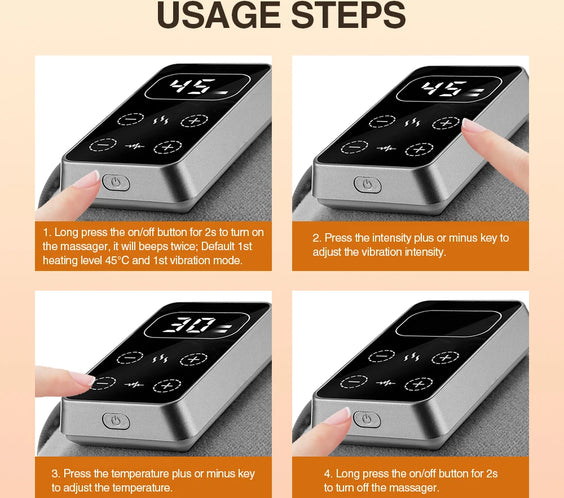 USAGE STEPS

45

1. Long press the on/off button for 2s to turn on the massager, it will beeps twice; Default 1st heating level 45°C and 1st vibration mode.

45

2. Press the intensity plus or minus key to adjust the vibration intensity.

30

3. Press the temperature plus or minus key to adjust the temperature.

4. Long press the on/off button for 2s to turn off the massager.